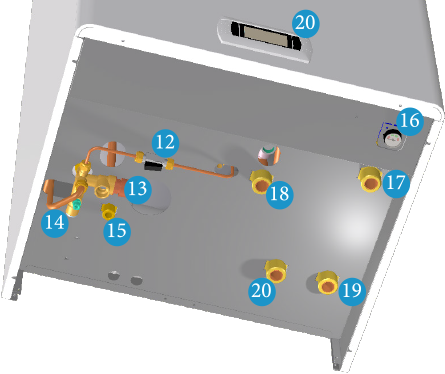 20

16

12

13

18

17

14

15

20

19